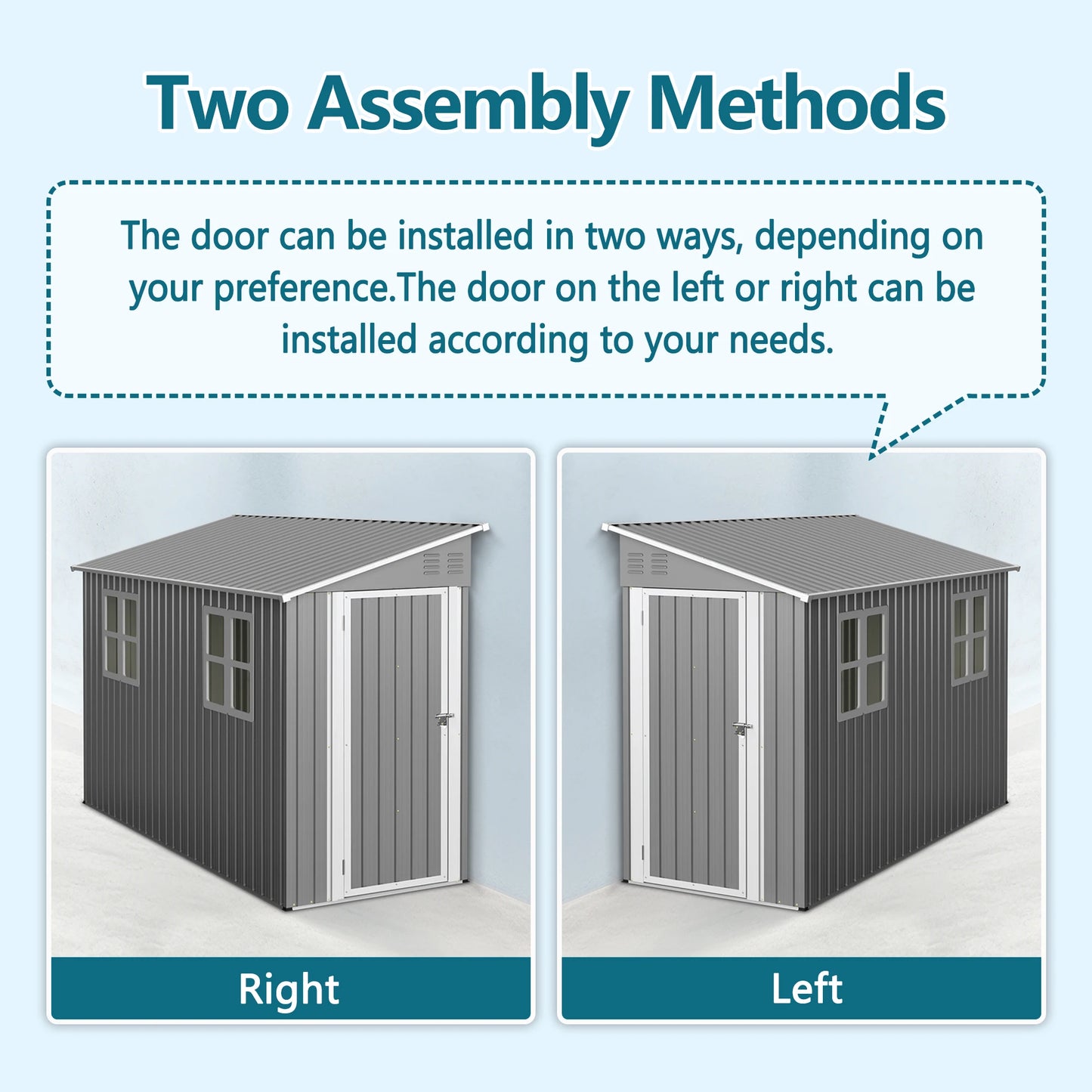 Two Assembly Methods

The door can be installed in two ways, depending on your preference.The door on the left or right can be installed according to your needs.

Right

Left